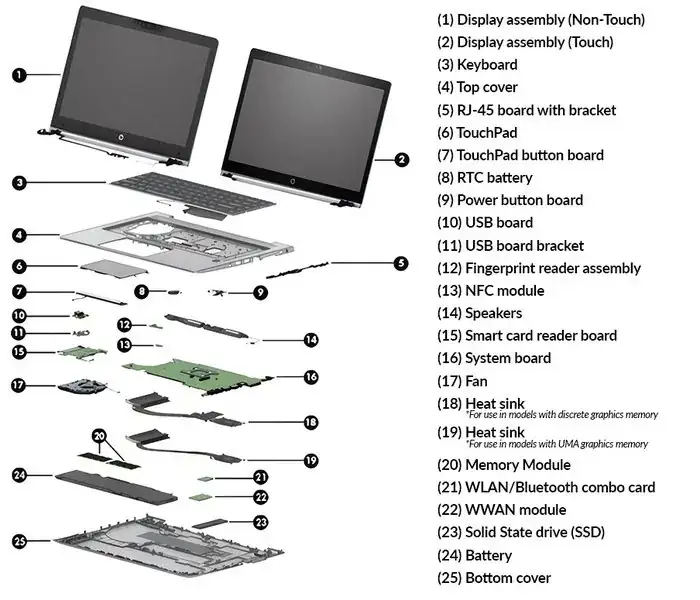 1
2
3
4
6
5
7
8
9
10
11
12
13
14
15
16
17
18
20
19
24
21
22
23
25

(1) Display assembly (Non-Touch)
(2) Display assembly (Touch)
(3) Keyboard
(4) Top cover
(5) RJ-45 board with bracket
(6) TouchPad
(7) TouchPad button board
(8) RTC battery
(9) Power button board
(10) USB board
(11) USB board bracket
(12) Fingerprint reader assembly
(13) NFC module
(14) Speakers
(15) Smart card reader board
(16) System board
(17) Fan
(18) Heat sink
*For use in models with discrete graphics memory
(19) Heat sink
*For use in models with UMA graphics memory
(20) Memory Module
(21) WLAN/Bluetooth combo card
(22) WWAN module
(23) Solid State drive (SSD)
(24) Battery
(25) Bottom cover